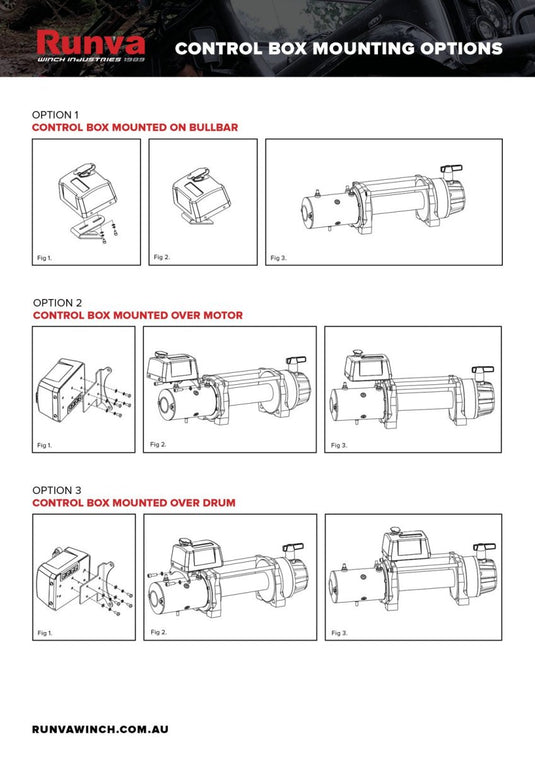 Runva
WINCH INDUSTRIES 1989

CONTROL BOX MOUNTING OPTIONS

OPTION 1
CONTROL BOX MOUNTED ON BULLBAR

Fig 1.

Fig 2.

Fig 3.

OPTION 2
CONTROL BOX MOUNTED OVER MOTOR

Fig 1.

Fig 2.

Fig 3.

OPTION 3
CONTROL BOX MOUNTED OVER DRUM

Fig 1.

Fig 2.

Fig 3.

RUNVAWINCH.COM.AU